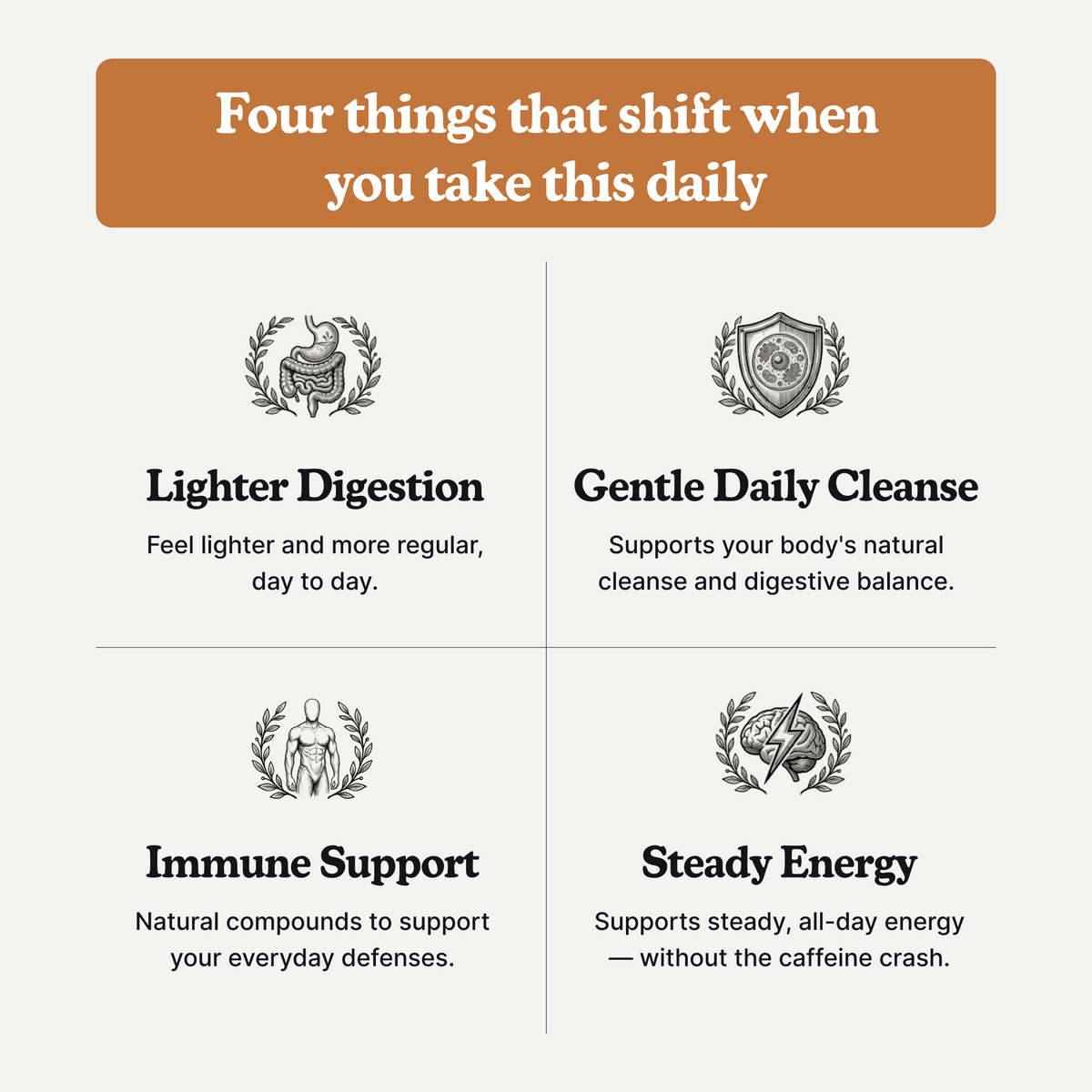 Four things that shift when you take this daily

Lighter Digestion

Feel lighter and more regular, day to day.

Gentle Daily Cleanse

Supports your body's natural cleanse and digestive balance.

Immune Support

Natural compounds to support your everyday defenses.

Steady Energy

Supports steady, all-day energy — without the caffeine crash.